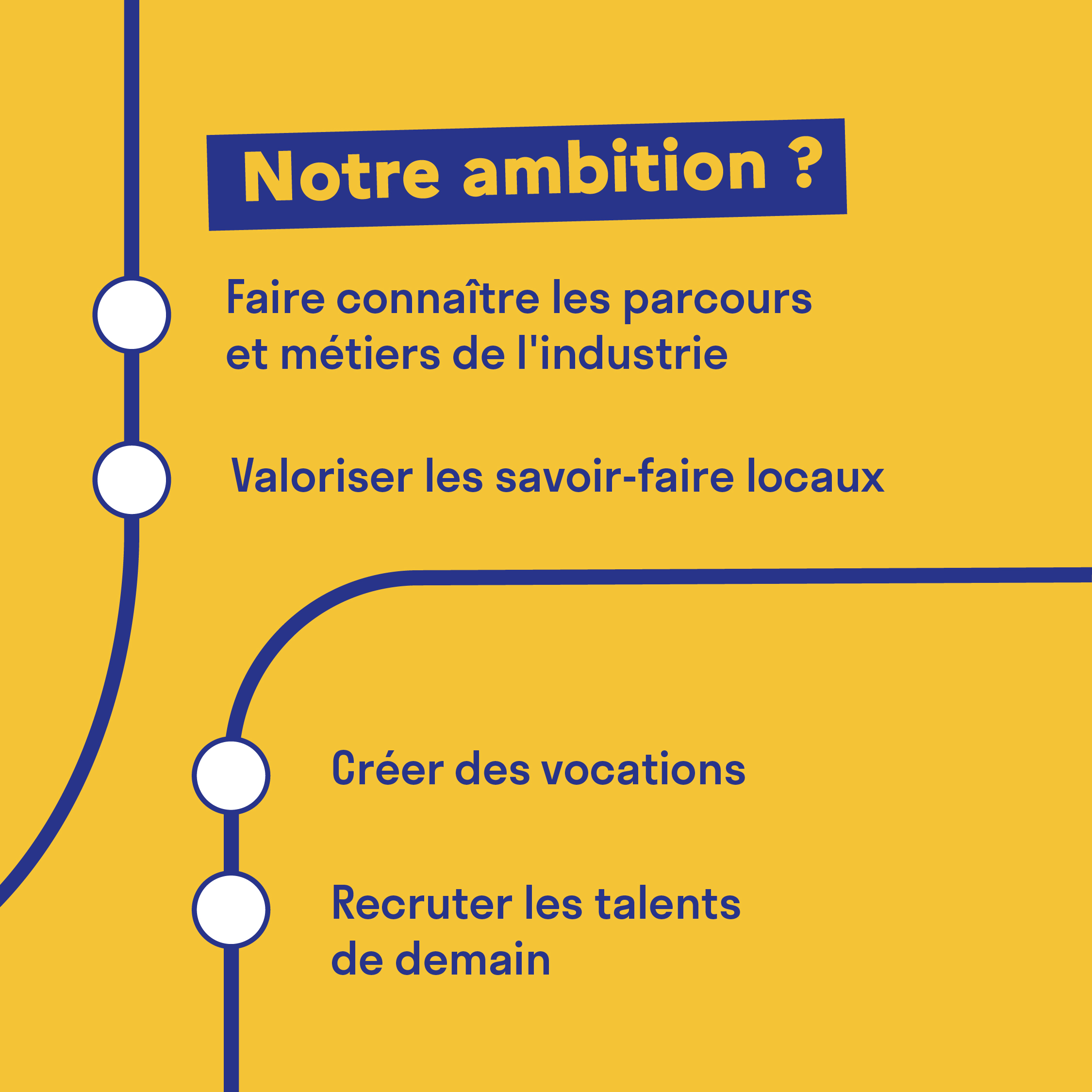 Notre ambition ?

Faire connaître les parcours et métiers de l'industrie

Valoriser les savoir-faire locaux

Créer des vocations

Recruter les talents de demain